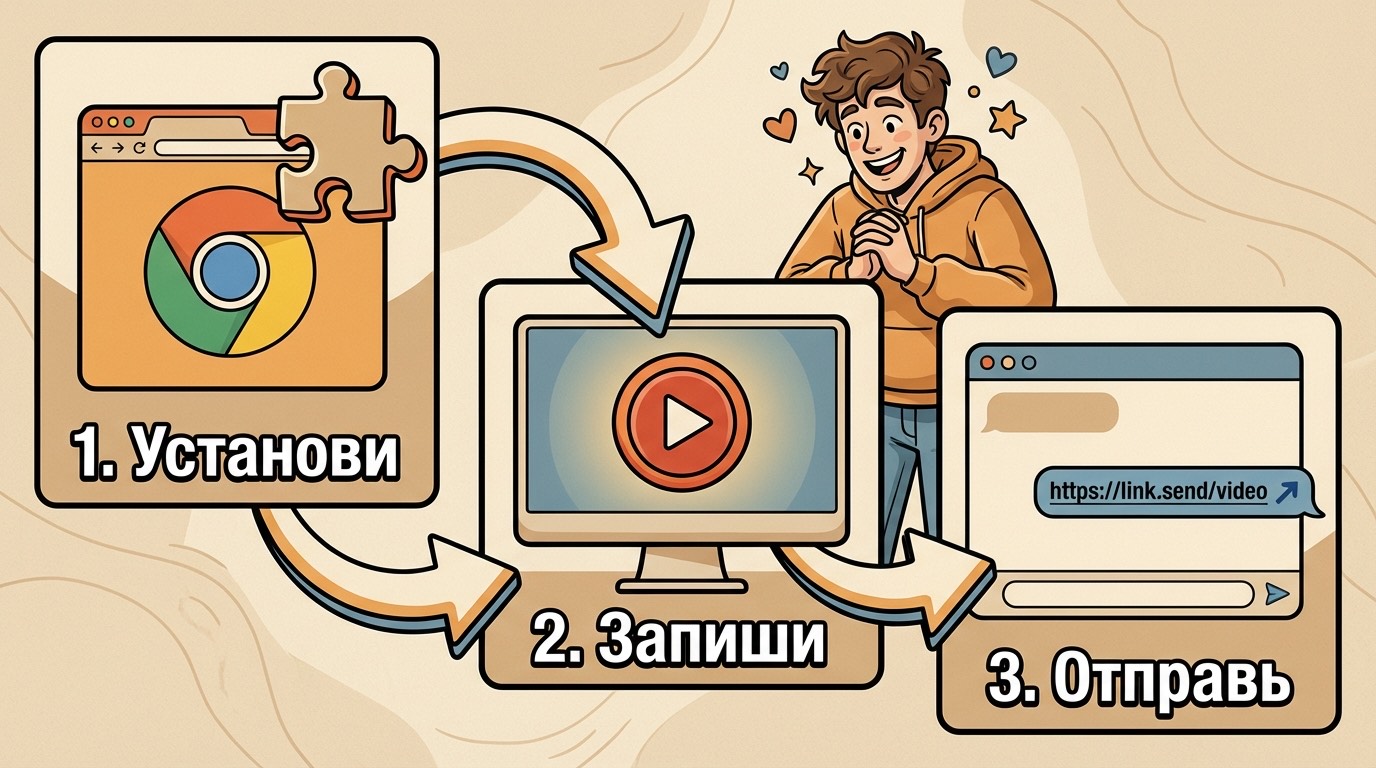 1. Установи

2. Запиши

https://link.send/video

3. Отправь